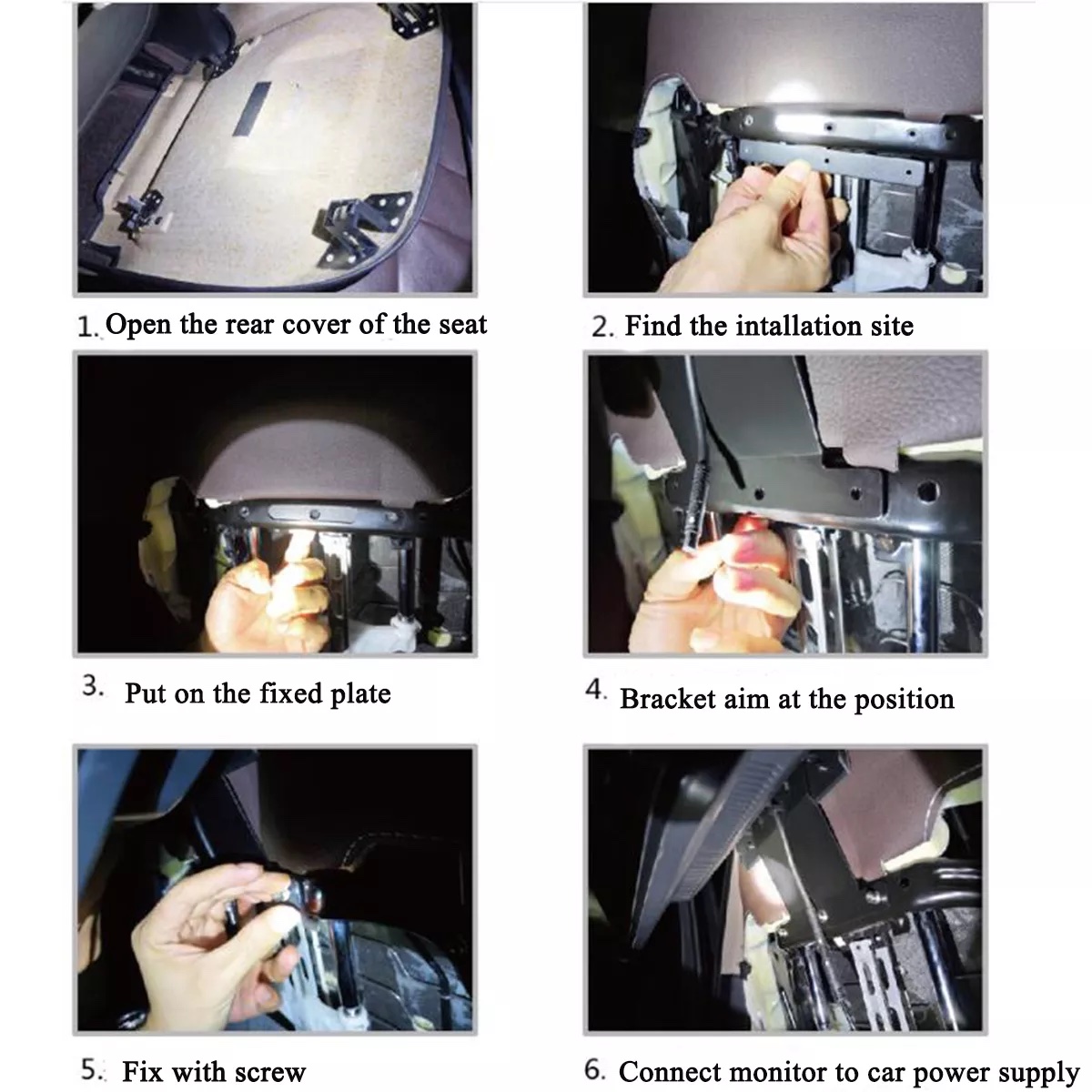 1. Open the rear cover of the seat

2. Find the intallation site

3. Put on the fixed plate

4. Bracket aim at the position

5. Fix with screw

6. Connect monitor to car power supply